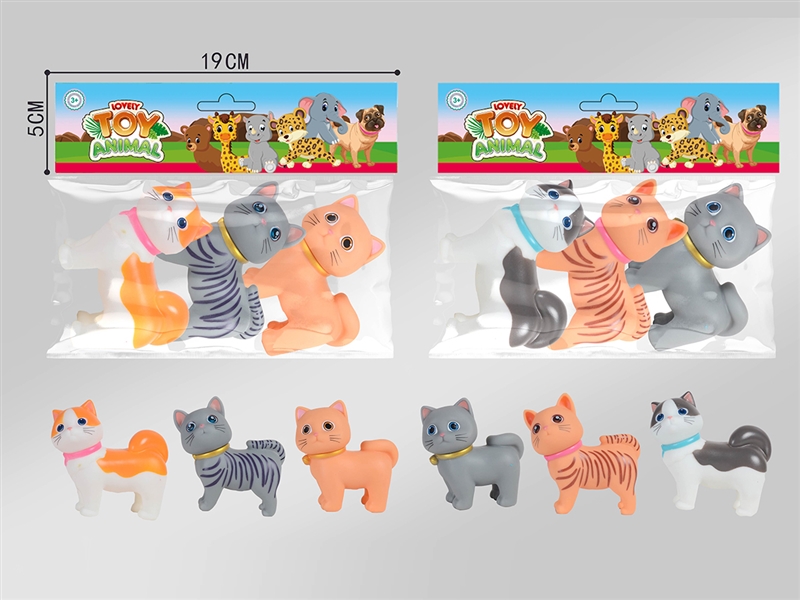 19CM

5CM

3+
LOVELY
TOY
ANIMAL

3+
LOVELY
TOY
ANIMAL